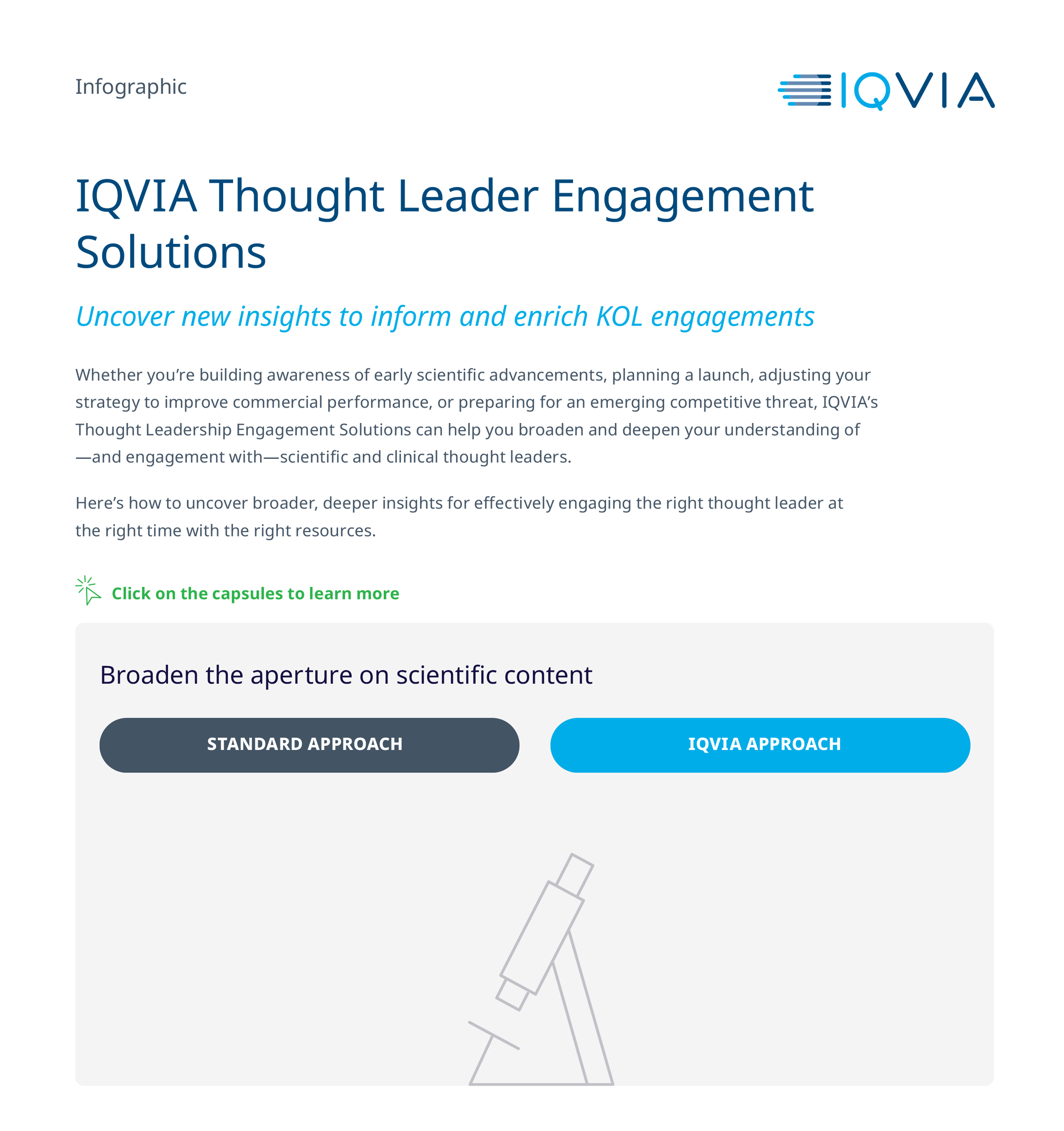 Infographic

IQVIA

IQVIA Thought Leader Engagement Solutions

Uncover new insights to inform and enrich KOL engagements

Whether you’re building awareness of early scientific advancements, planning a launch, adjusting your strategy to improve commercial performance, or preparing for an emerging competitive threat, IQVIA’s Thought Leadership Engagement Solutions can help you broaden and deepen your understanding of —and engagement with—scientific and clinical thought leaders.

Here’s how to uncover broader, deeper insights for effectively engaging the right thought leader at the right time with the right resources.

Click on the capsules to learn more

Broaden the aperture on scientific content

STANDARD APPROACH

IQVIA APPROACH