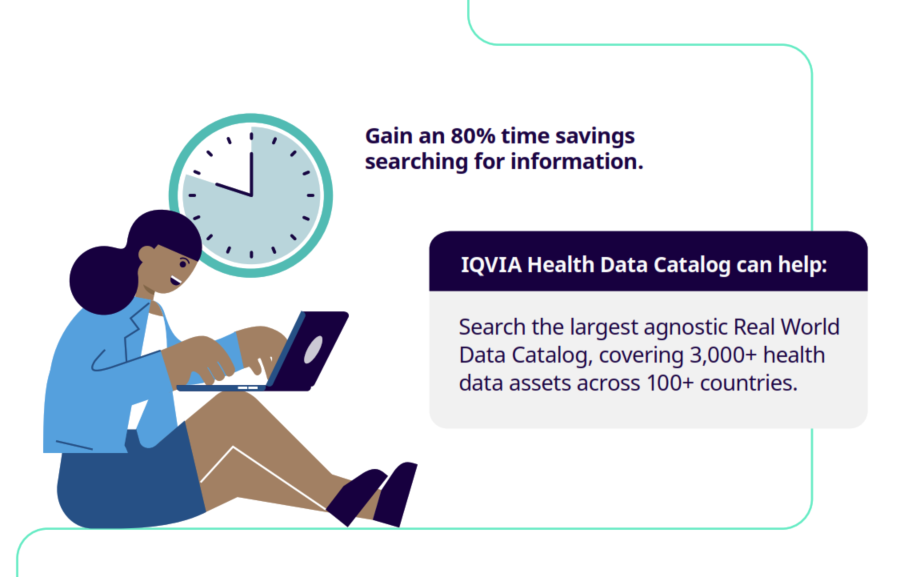 Gain an 80% time savings searching for information.

IQVIA Health Data Catalog can help:

Search the largest agnostic Real World Data Catalog, covering 3,000+ health data assets across 100+ countries.