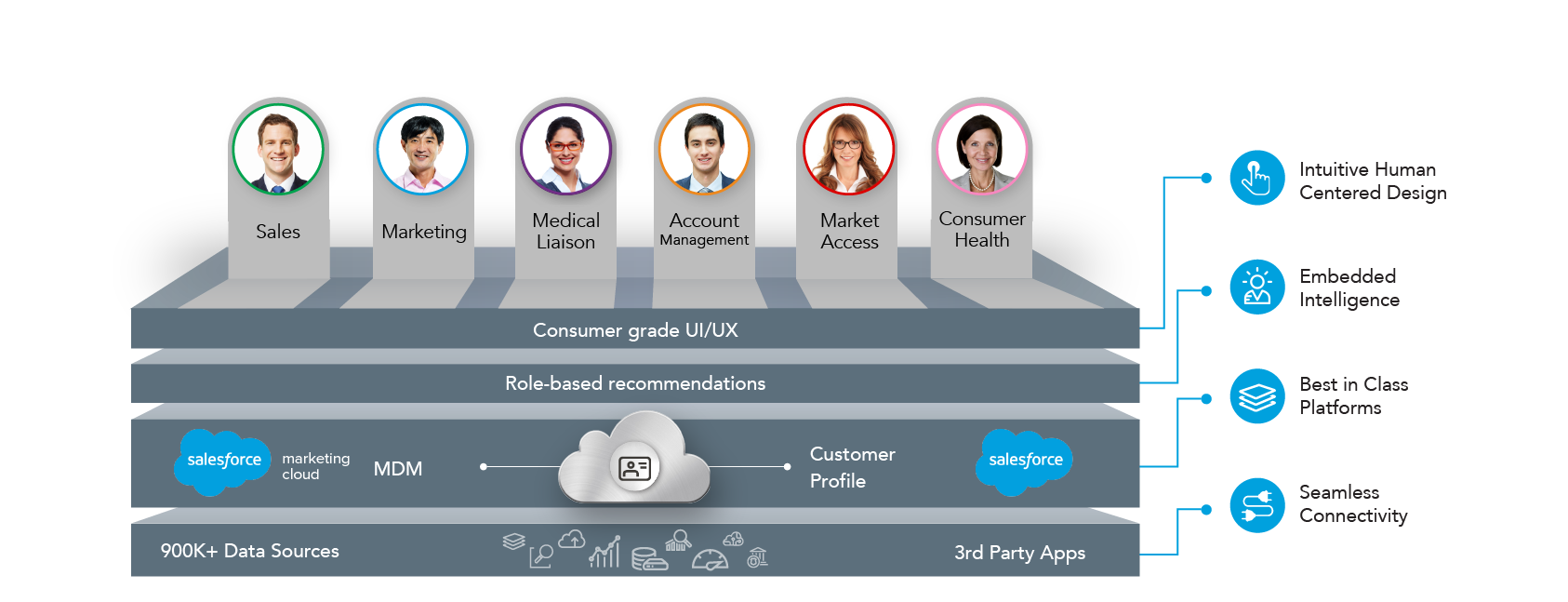 Sales

Marketing

Medical Liaison

Account Management

Market Access

Consumer Health

Consumer grade UI/UX

Role-based recommendations

salesforce marketing cloud

MDM

Customer Profile

salesforce

900K+ Data Sources

3rd Party Apps

Intuitive Human Centered Design

Embedded Intelligence

Best in Class Platforms

Seamless Connectivity