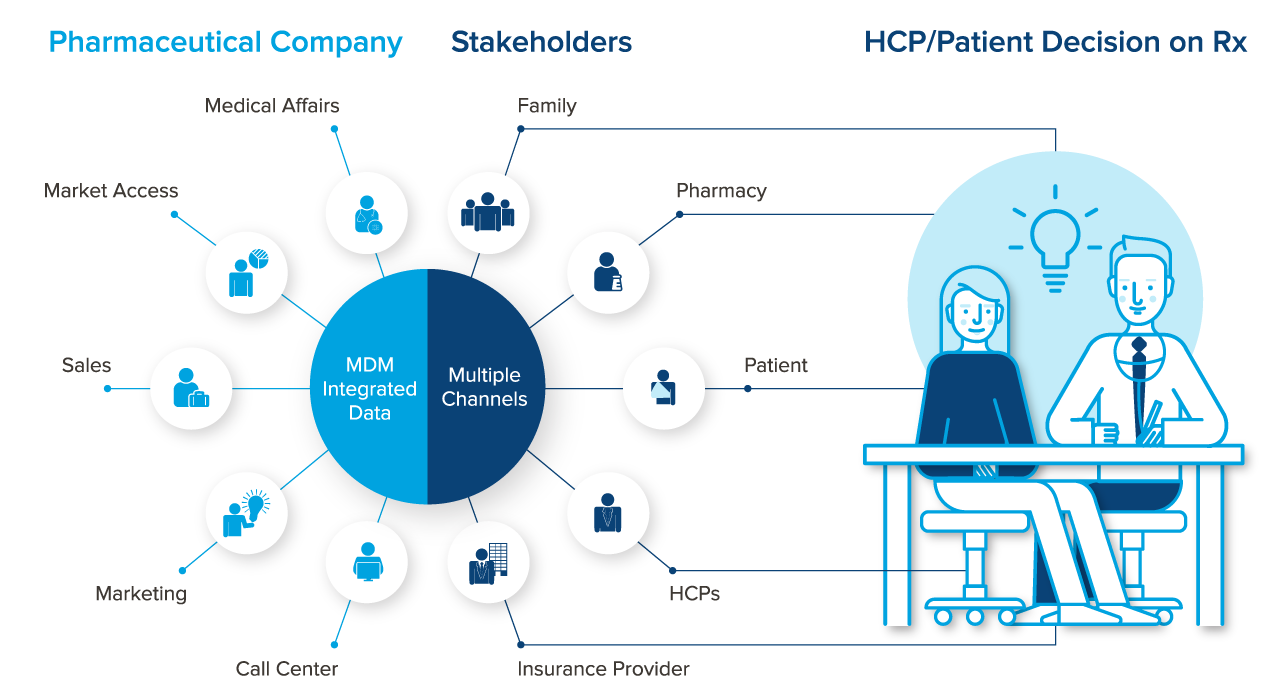 Pharmaceutical Company

Stakeholders

HCP/Patient Decision on Rx

Medical Affairs

Market Access

Sales

Marketing

Call Center

MDM Integrated Data

Multiple Channels

Family

Pharmacy

Patient

HCPs

Insurance Provider