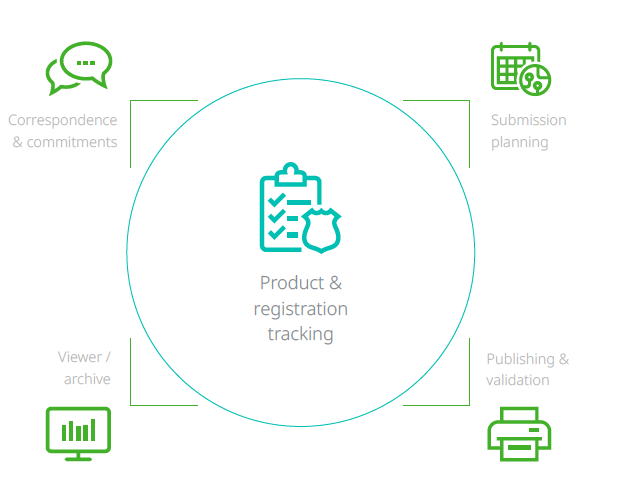 Correspondence & commitments

Submission planning

Product & registration tracking

Viewer / archive

Publishing & validation