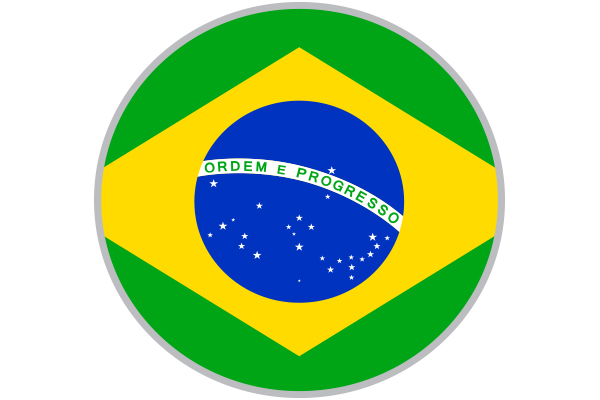 ORDEM E PROGRESSO