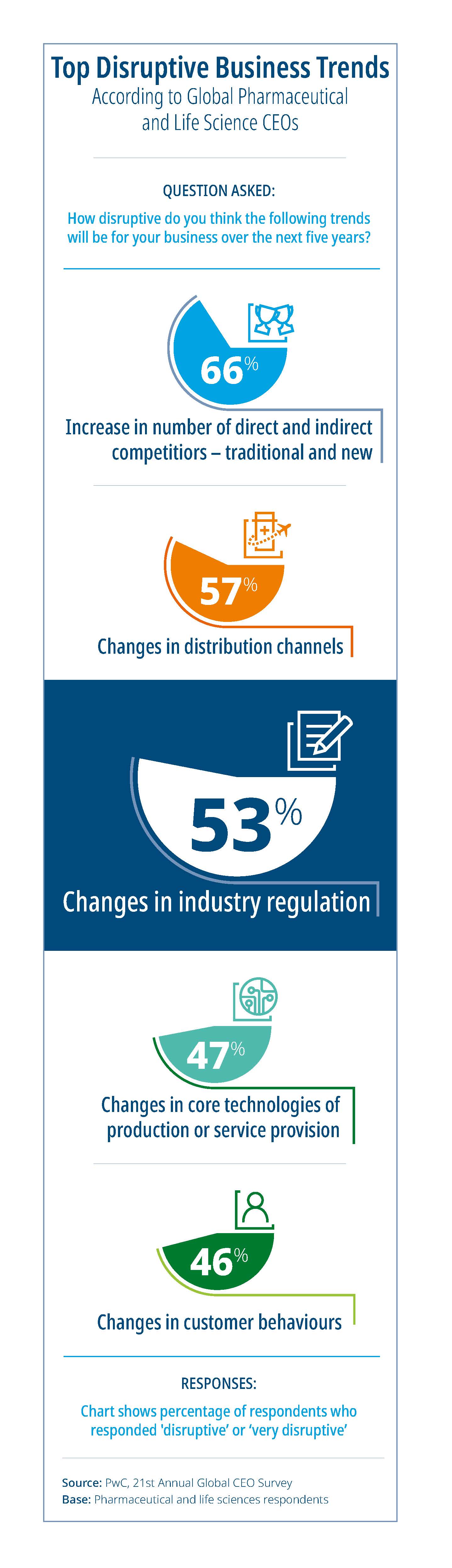 Top Disruptive Business Trends
According to Global Pharmaceutical and Life Science CEOs

QUESTION ASKED:
How disruptive do you think the following trends will be for your business over the next five years?

66%
Increase in number of direct and indirect competitors – traditional and new

57%
Changes in distribution channels

53%
Changes in industry regulation

47%
Changes in core technologies of production or service provision

46%
Changes in customer behaviours

RESPONSES:
Chart shows percentage of respondents who responded 'disruptive' or 'very disruptive'

Source: PwC, 21st Annual Global CEO Survey
Base: Pharmaceutical and life sciences respondents